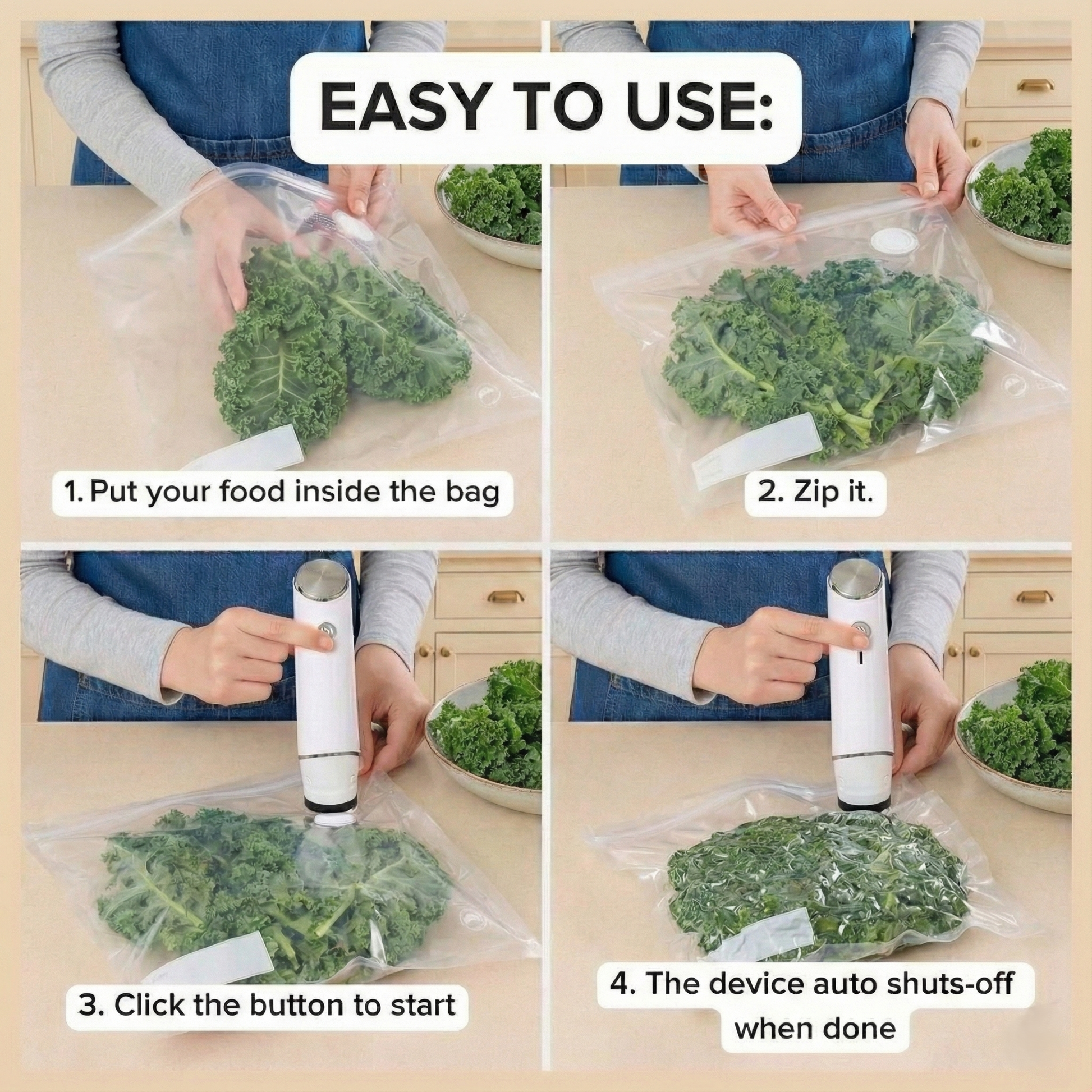 EASY TO USE:

1. Put your food inside the bag

2. Zip it.

3. Click the button to start

4. The device auto shuts-off when done