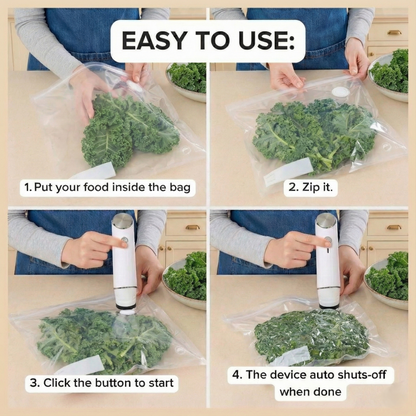 EASY TO USE:

1. Put your food inside the bag

2. Zip it.

3. Click the button to start

4. The device auto shuts-off when done