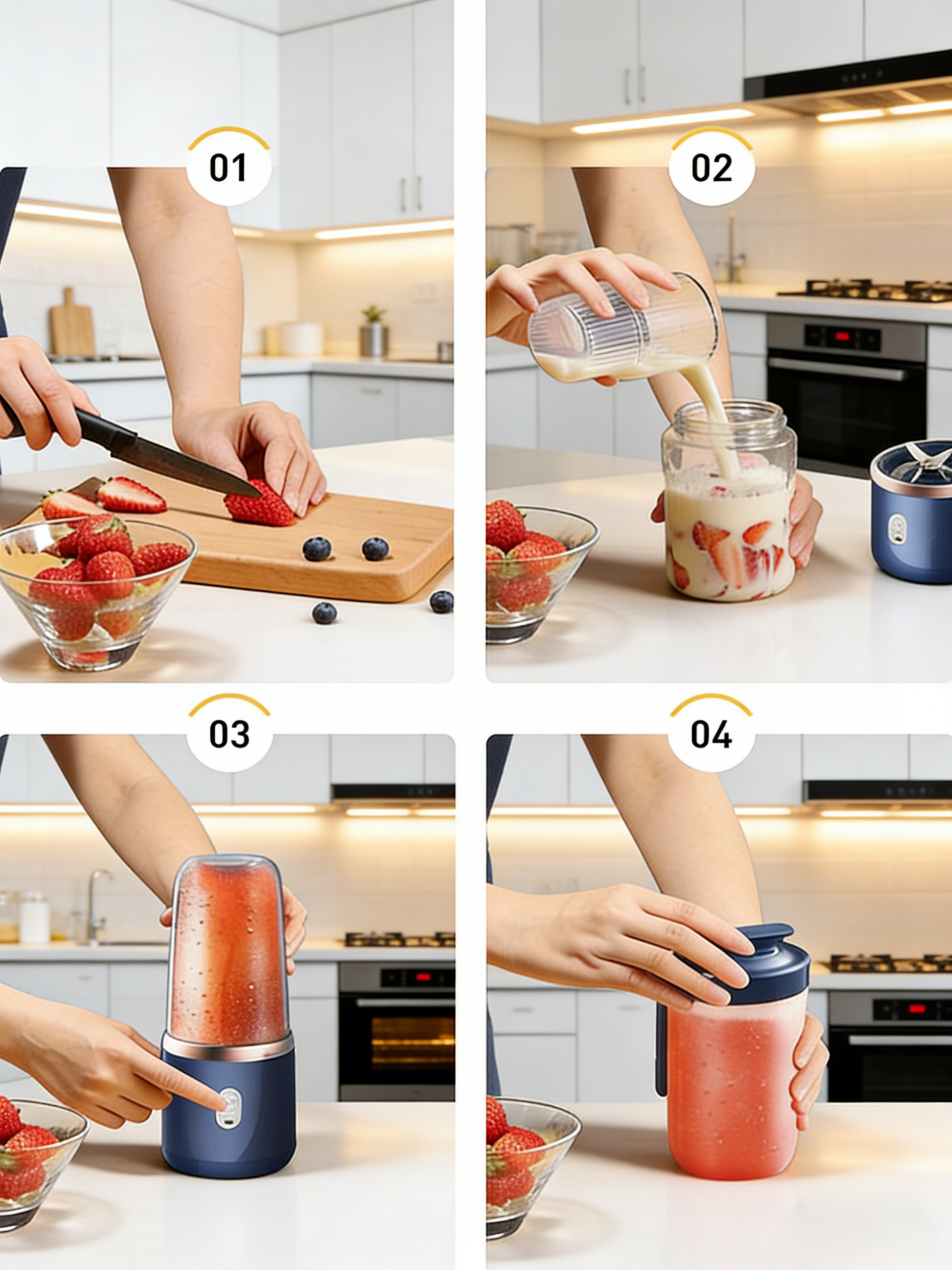 01

02

03

04