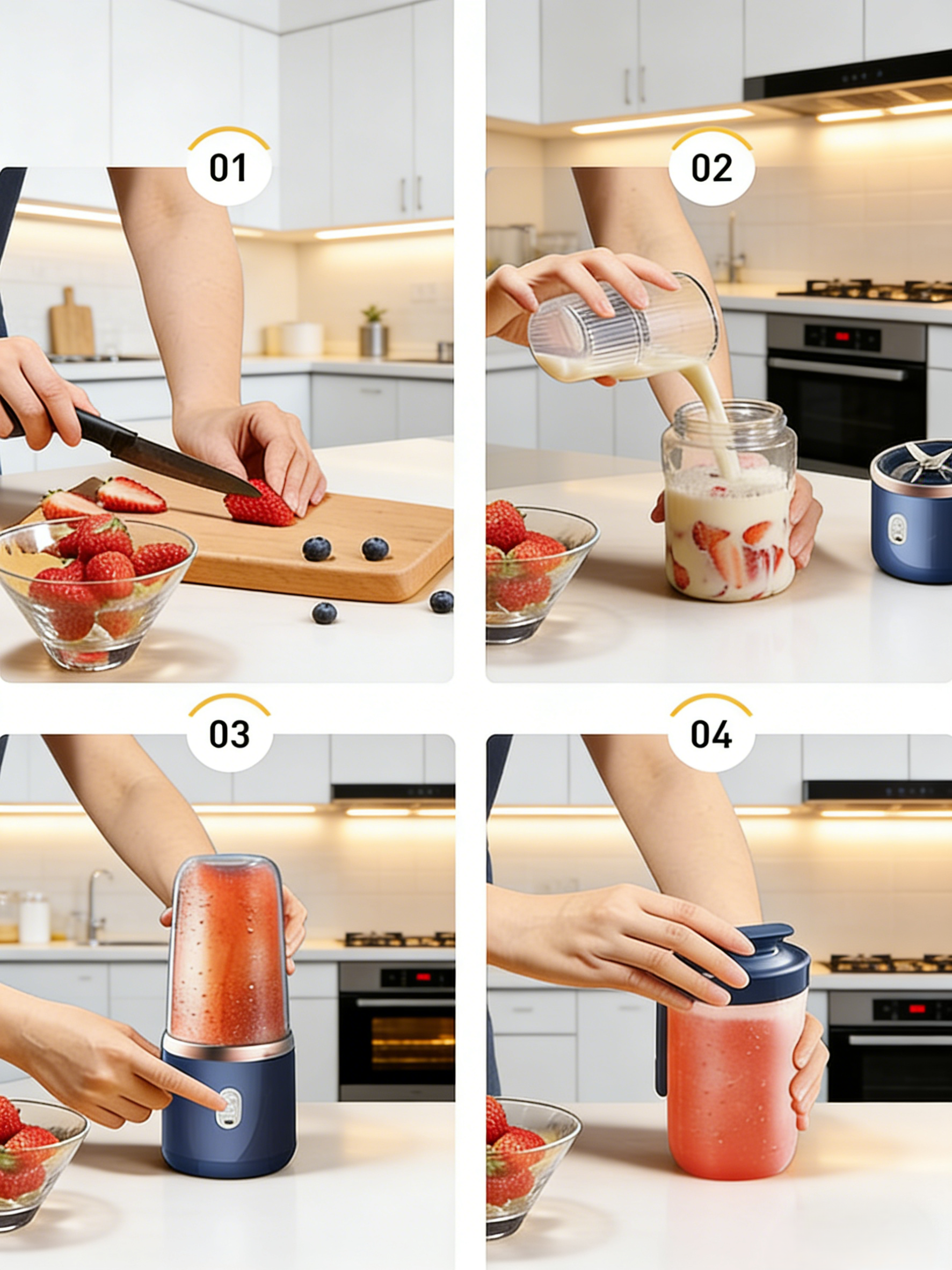 01

02

03

04