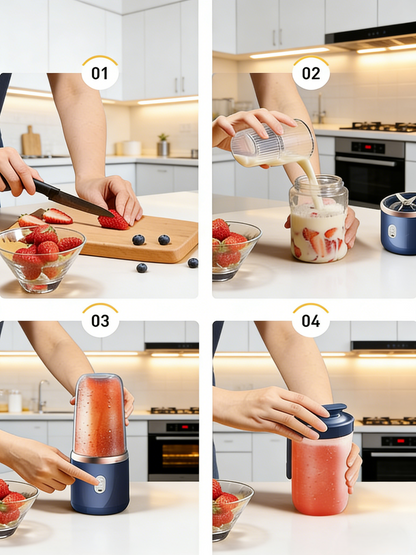 01

02

03

04